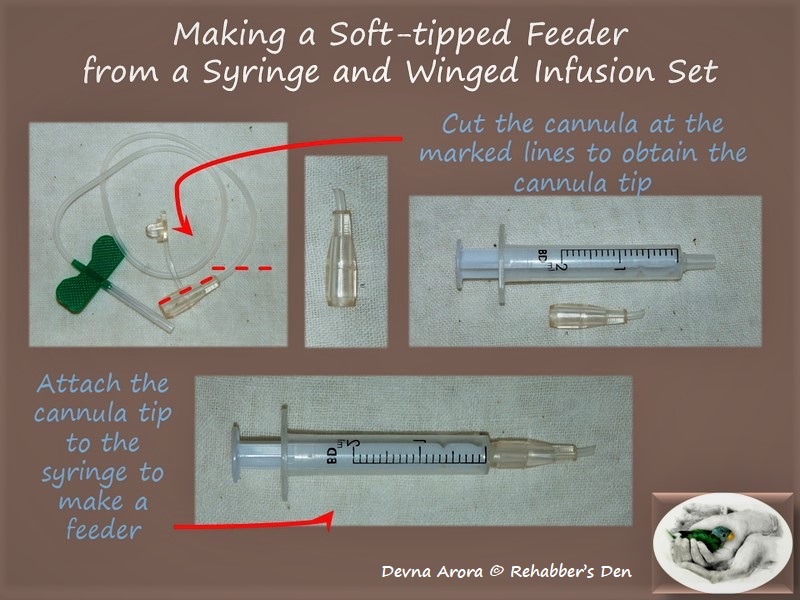 Making a Soft-tipped Feeder from a Syringe and Winged Infusion Set

Cut the cannula at the marked lines to obtain the cannula tip

BD ml 2 1

Attach the cannula tip to the syringe to make a feeder

BD ml 2 1

Devna Arora © Rehabber's Den